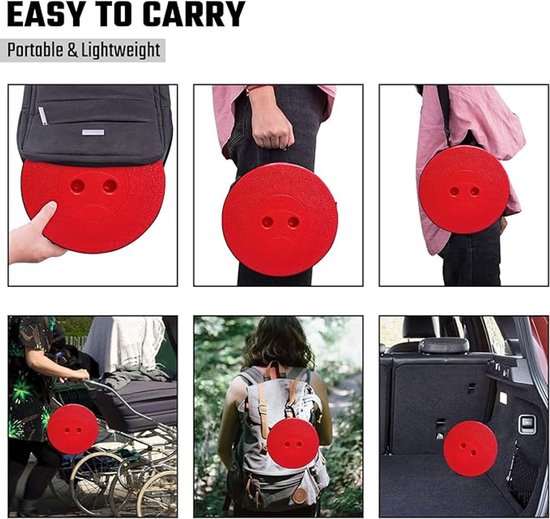 EASY TO CARRY

Portable & Lightweight